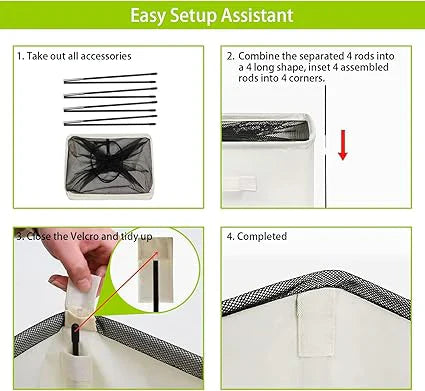 Easy Setup Assistant

1. Take out all accessories

2. Combine the separated 4 rods into a 4 long shape, inset 4 assembled rods into 4 corners.

3. Close the Velcro and tidy up

4. Completed