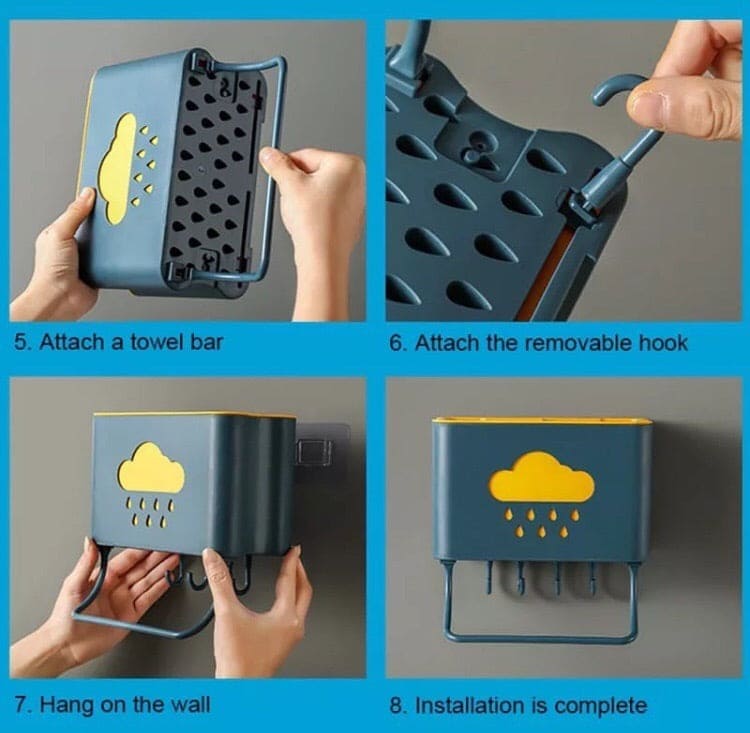 5. Attach a towel bar

6. Attach the removable hook

7. Hang on the wall

8. Installation is complete