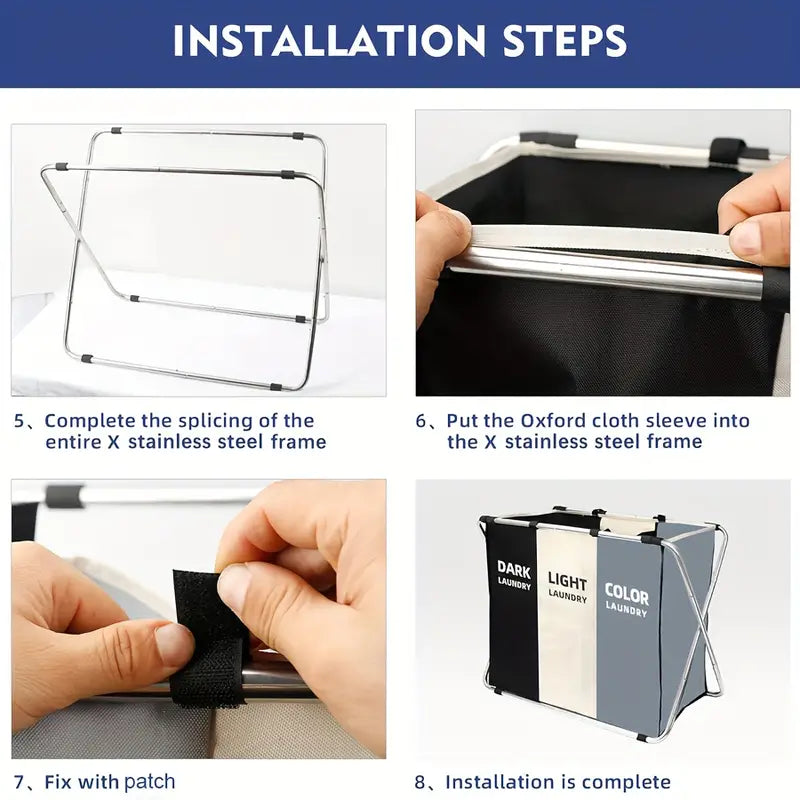 INSTALLATION STEPS

5、Complete the splicing of the entire X stainless steel frame

6、Put the Oxford cloth sleeve into the X stainless steel frame

DARK LAUNDRY

LIGHT LAUNDRY

COLOR LAUNDRY

7、Fix with patch

8、Installation is complete